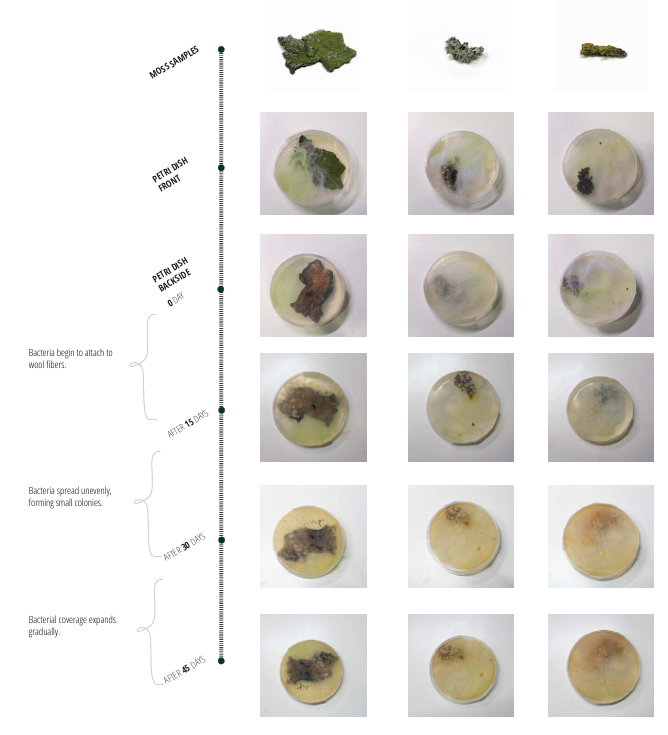 MOSS SAMPLES

PETRI DISH FRONT

PETRI DISH BACKSIDE

0 DAY

Bacteria begin to attach to wool fibers.

AFTER 15 DAYS

Bacteria spread unevenly, forming small colonies.

AFTER 30 DAYS

Bacterial coverage expands gradually.

AFTER 45 DAYS