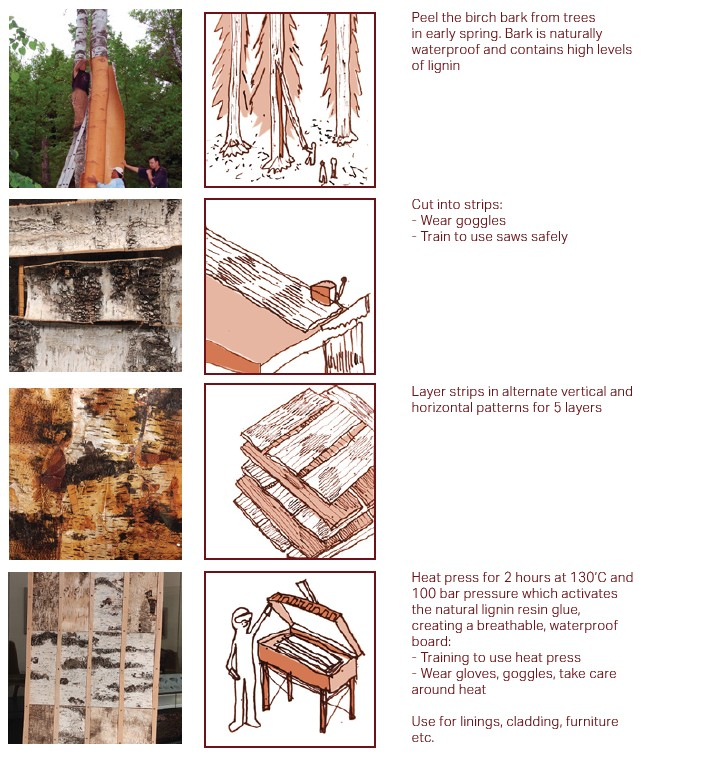 Peel the birch bark from trees in early spring. Bark is naturally waterproof and contains high levels of lignin

Cut into strips:
- Wear goggles
- Train to use saws safely

Layer strips in alternate vertical and horizontal patterns for 5 layers

Heat press for 2 hours at 130'C and 100 bar pressure which activates the natural lignin resin glue, creating a breathable, waterproof board:
- Training to use heat press
- Wear gloves, goggles, take care around heat

Use for linings, cladding, furniture etc.