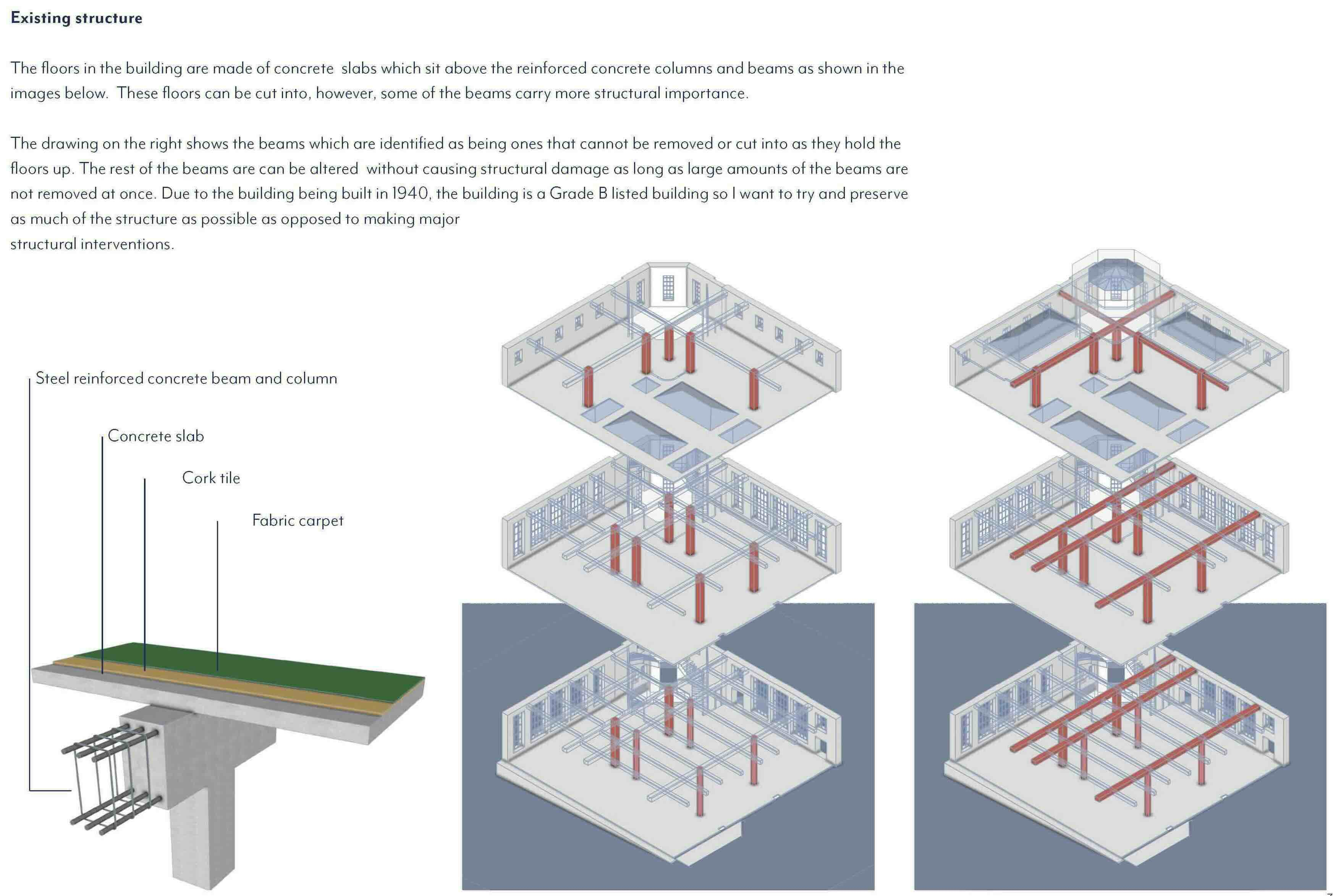 Existing structure

The floors in the building are made of concrete slabs which sit above the reinforced concrete columns and beams as shown in the images below. These floors can be cut into, however, some of the beams carry more structural importance.

The drawing on the right shows the beams which are identified as being ones that cannot be removed or cut into as they hold the floors up. The rest of the beams are can be altered without causing structural damage as long as large amounts of the beams are not removed at once. Due to the building being built in 1940, the building is a Grade B listed building so I want to try and preserve as much of the structure as possible as opposed to making major structural interventions.

Steel reinforced concrete beam and column

Concrete slab

Cork tile

Fabric carpet